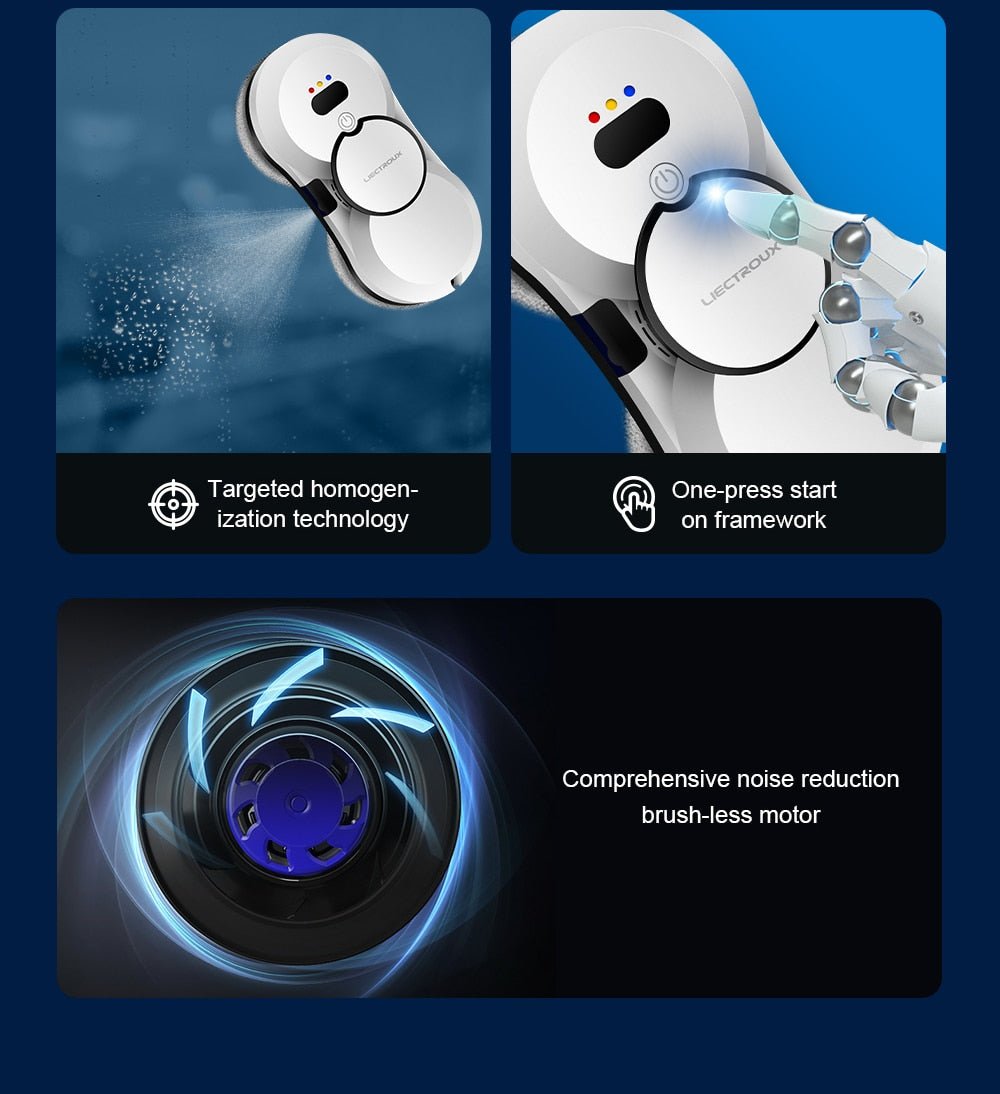 LIECTROUX

LIECTROUX

Targeted homogenization technology

One-press start on framework

Comprehensive noise reduction brush-less motor