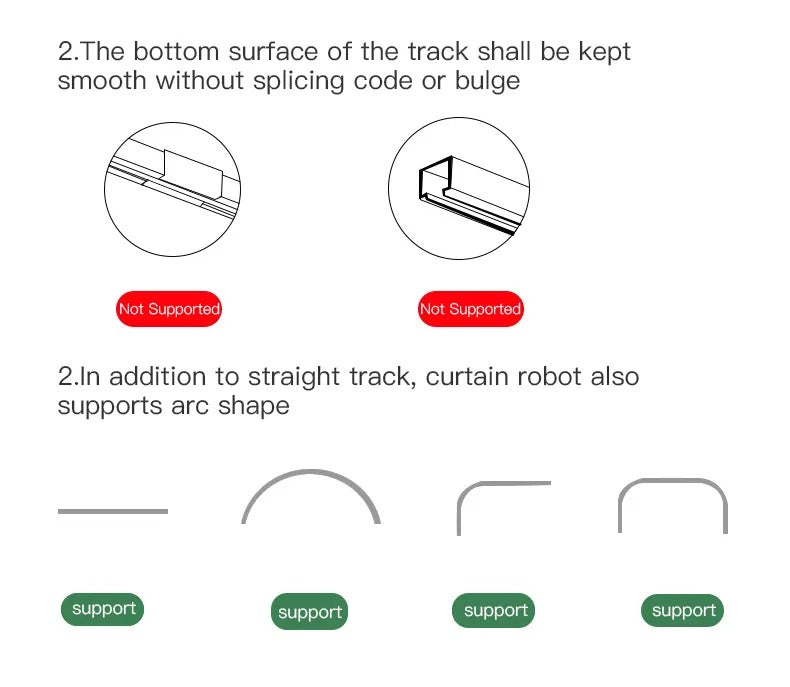 2.The bottom surface of the track shall be kept smooth without splicing code or bulge

Not Supported

Not Supported

2.In addition to straight track, curtain robot also supports arc shape

support

support

support

support