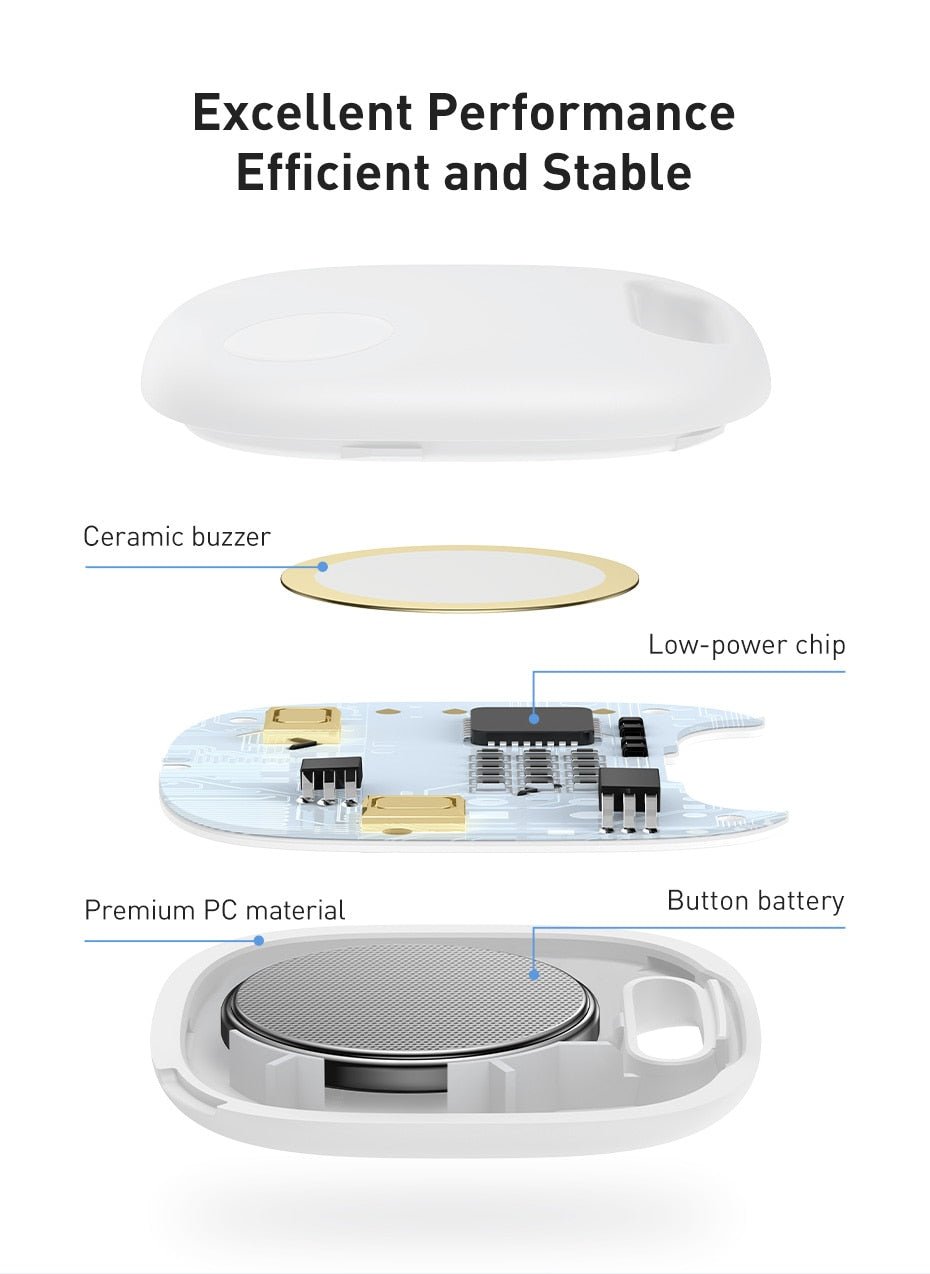 Excellent Performance
Efficient and Stable

Ceramic buzzer

Low-power chip

Premium PC material

Button battery